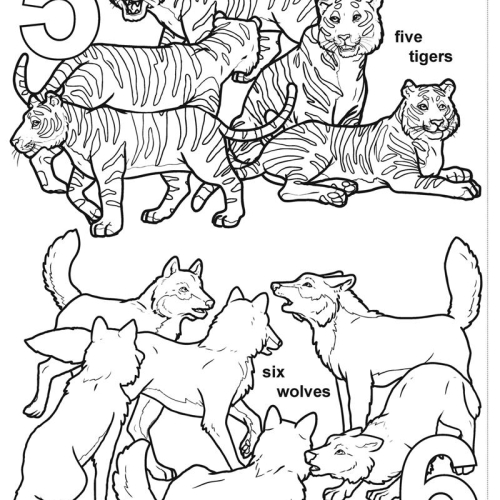 5

five tigers

six wolves

6